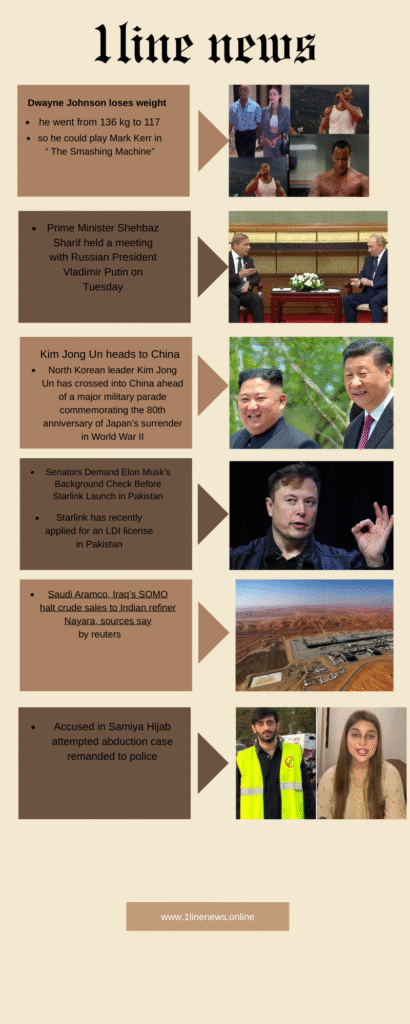 1line news

Dwayne Johnson loses weight

- he went from 136 kg to 117
- so he could play Mark Kerr in " The Smashing Machine"

- Prime Minister Shehbaz Sharif held a meeting with Russian President Vladimir Putin on Tuesday

Kim Jong Un heads to China

- North Korean leader Kim Jong Un has crossed into China ahead of a major military parade commemorating the 80th anniversary of Japan's surrender in World War II

- Senators Demand Elon Musk's Background Check Before Starlink Launch in Pakistan
- Starlink has recently applied for an LDI license in Pakistan

- Saudi Aramco, Iraq's SOMO halt crude sales to Indian refiner Nayara, sources say by reuters

- Accused in Samiya Hijab attempted abduction case remanded to police

www.1linenews.online